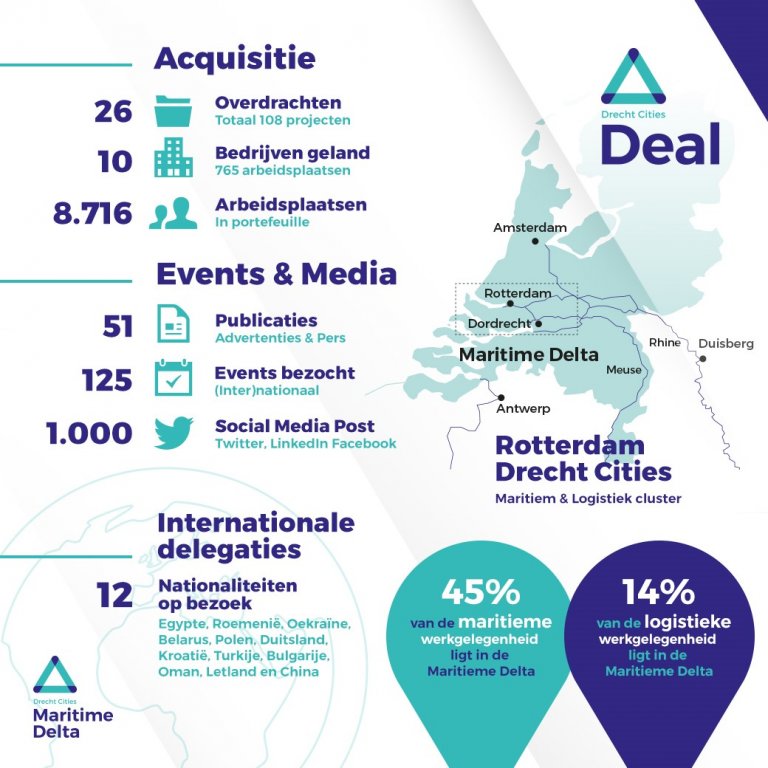 Acquisitie

26 Overdrachten
Totaal 108 projecten

10 Bedrijven geland
765 arbeidsplaatsen

8.716 Arbeidsplaatsen
In portefeuille

Events & Media

51 Publicaties
Advertenties & Pers

125 Events bezocht
(Inter)nationaal

1.000 Social Media Post
Twitter, LinkedIn Facebook

Internationale delegaties

12 Nationaliteiten op bezoek
Egypte, Roemenië, Oekraïne, Belarus, Polen, Duitsland, Kroatië, Turkije, Bulgarije, Oman, Letland en China

Drecht Cities
Maritime Delta

Drecht Cities
Deal

Amsterdam
Rotterdam
Dordrecht
Maritime Delta
Rhine
Duisberg
Meuse
Antwerp

Rotterdam Drecht Cities
Maritiem & Logistiek cluster

45%
van de maritieme werkgelegenheid ligt in de Maritieme Delta

14%
van de logistieke werkgelegenheid ligt in de Maritieme Delta